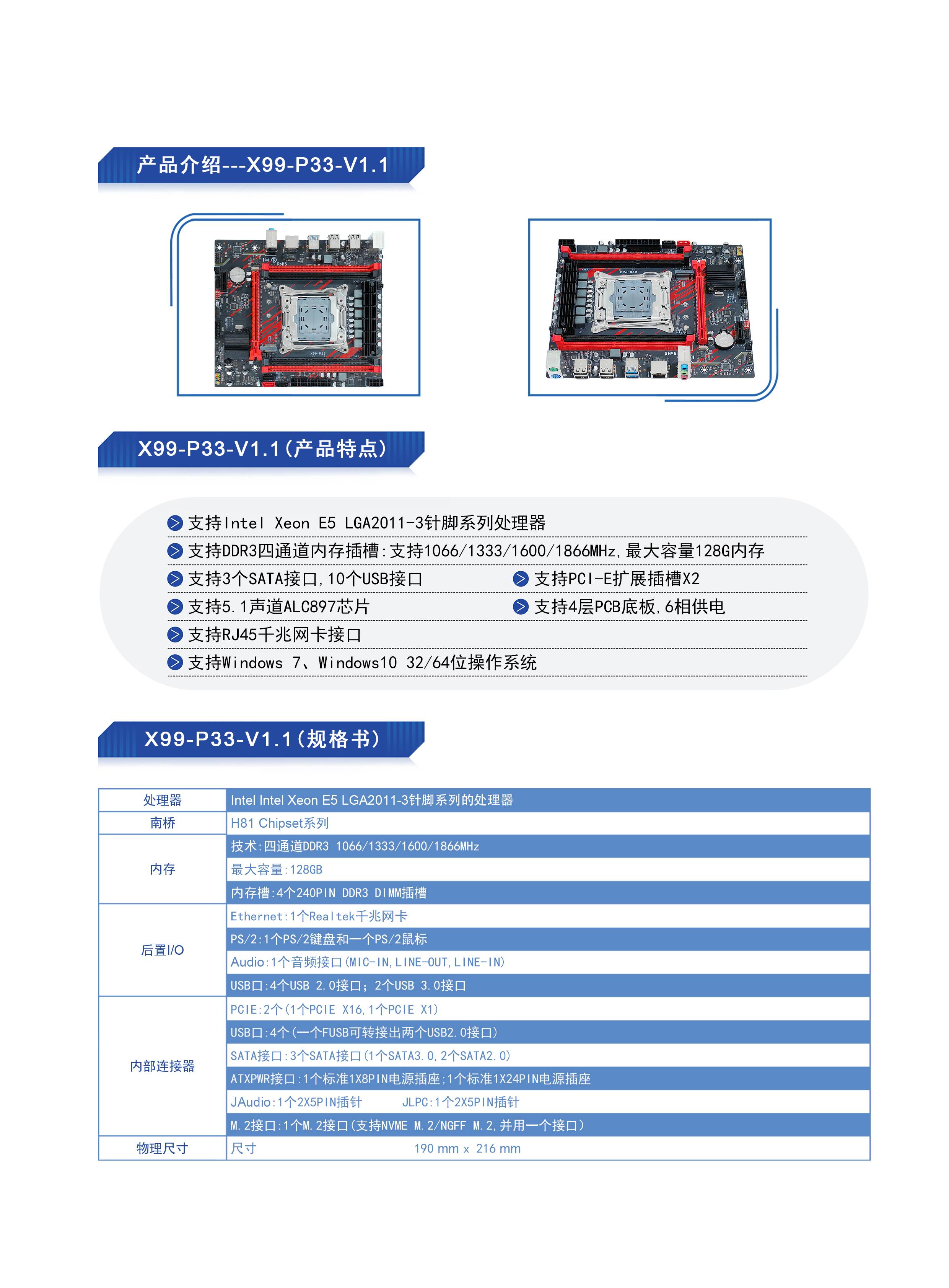 产品介绍---X99-P33-V1.1

X99-P33-V1.1（产品特点）

支持Intel Xeon E5 LGA2011-3针脚系列处理器
支持DDR3四通道内存插槽：支持1066/1333/1600/1866MHz，最大容量128G内存
支持3个SATA接口，10个USB接口
支持PCI-E扩展插槽X2
支持5.1声道ALC897芯片
支持4层PCB底板，6相供电
支持RJ45千兆网卡接口
支持Windows 7、Windows10 32/64位操作系统

X99-P33-V1.1（规格书）

| 处理器 | Intel Intel Xeon E5 LGA2011-3针脚系列的处理器 |
|---|---|
| 南桥 | H81 Chipset系列 |
| 内存 | 技术：四通道DDR3 1066/1333/1600/1866MHz |
| | 最大容量：128GB |
| | 内存槽：4个240PIN DDR3 DIMM插槽 |
| 后置I/O | Ethernet：1个Realtek千兆网卡 |
| | PS/2：1个PS/2键盘和一个PS/2鼠标 |
| | Audio：1个音频接口（MIC-IN，LINE-OUT，LINE-IN） |
| | USB口：4个USB 2.0接口；2个USB 3.0接口 |
| 内部连接器 | PCIE：2个（1个PCIE X16，1个PCIE X1） |
| | USB口：4个（一个FUSB可转接出两个USB2.0接口） |
| | SATA接口：3个SATA接口（1个SATA3.0，2个SATA2.0） |
| | ATXPWR接口：1个标准1X8PIN电源插座；1个标准1X24PIN电源插座 |
| | JAudio：1个2X5PIN插针 JLPC：1个2X5PIN插针 |
| | M.2接口：1个M.2接口（支持NVME M.2/NGFF M.2，并用一个接口） |
| 物理尺寸 | 尺寸 190 mm x 216 mm |