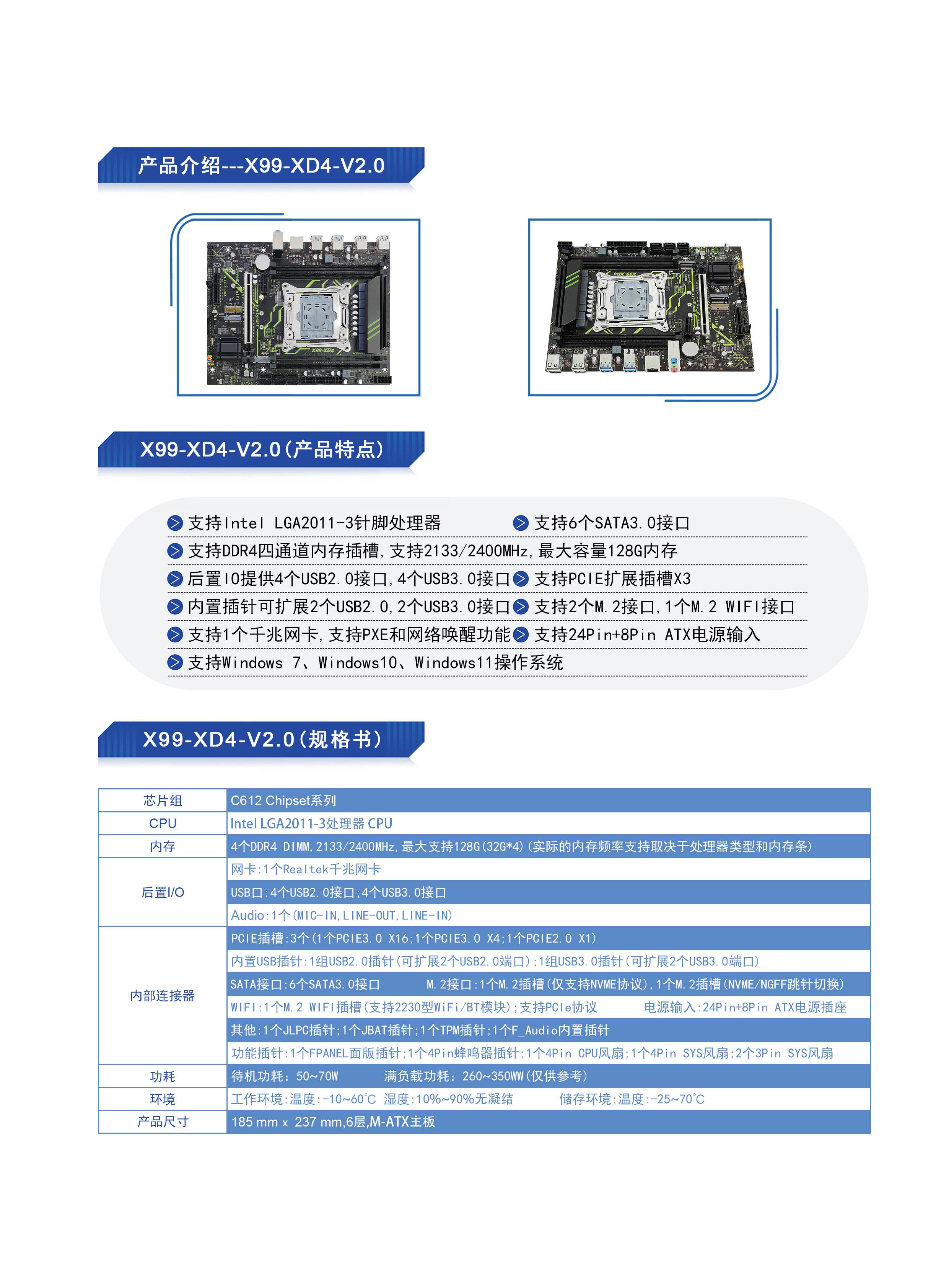 产品介绍---X99-XD4-V2.0

X99-XD4

X99-XD4-V2.0(产品特点)

支持Intel LGA2011-3针脚处理器
支持6个SATA3.0接口
支持DDR4四通道内存插槽，支持2133/2400MHz，最大容量128G内存
后置IO提供4个USB2.0接口，4个USB3.0接口
支持PCIE扩展插槽X3
内置插针可扩展2个USB2.0，2个USB3.0接口
支持2个M.2接口，1个M.2 WIFI接口
支持1个千兆网卡，支持PXE和网络唤醒功能
支持24Pin+8Pin ATX电源输入
支持Windows 7、Windows10、Windows11操作系统

X99-XD4-V2.0(规格书)

| 芯片组 | C612 Chipset系列 |
|---|---|
| CPU | Intel LGA2011-3处理器 CPU |
| 内存 | 4个DDR4 DIMM，2133/2400MHz，最大支持128G(32G*4)(实际的内存频率支持取决于处理器类型和内存条) |
| 后置I/O | 网卡:1个Realtek千兆网卡 |
| | USB口:4个USB2.0接口;4个USB3.0接口 |
| | Audio:1个(MIC-IN,LINE-OUT,LINE-IN) |
| 内部连接器 | PCIE插槽:3个(1个PCIE3.0 X16;1个PCIE3.0 X4;1个PCIE2.0 X1) |
| | 内置USB插针:1组USB2.0插针(可扩展2个USB2.0端口);1组USB3.0插针(可扩展2个USB3.0端口) |
| | SATA接口:6个SATA3.0接口 M.2接口:1个M.2插槽(仅支持NVME协议)，1个M.2插槽(NVME/NGFF跳针切换) |
| | WIFI:1个M.2 WIFI插槽(支持2230型WiFi/BT模块);支持PCIe协议 电源输入:24Pin+8Pin ATX电源插座 |
| | 其他:1个JLPC插针;1个JBAT插针;1个TPM插针;1个F_Audio内置插针 |
| | 功能插针:1个FPANEL面版插针;1个4Pin蜂鸣器插针;1个4Pin CPU风扇;1个4Pin SYS风扇;2个3Pin SYS风扇 |
| 功耗 | 待机功耗：50~70W 满负载功耗：260~350WW(仅供参考) |
| 环境 | 工作环境:温度:-10~60°C 湿度:10%~90%无凝结 储存环境:温度:-25~70°C |
| 产品尺寸 | 185 mm x 237 mm,6层,M-ATX主板 |