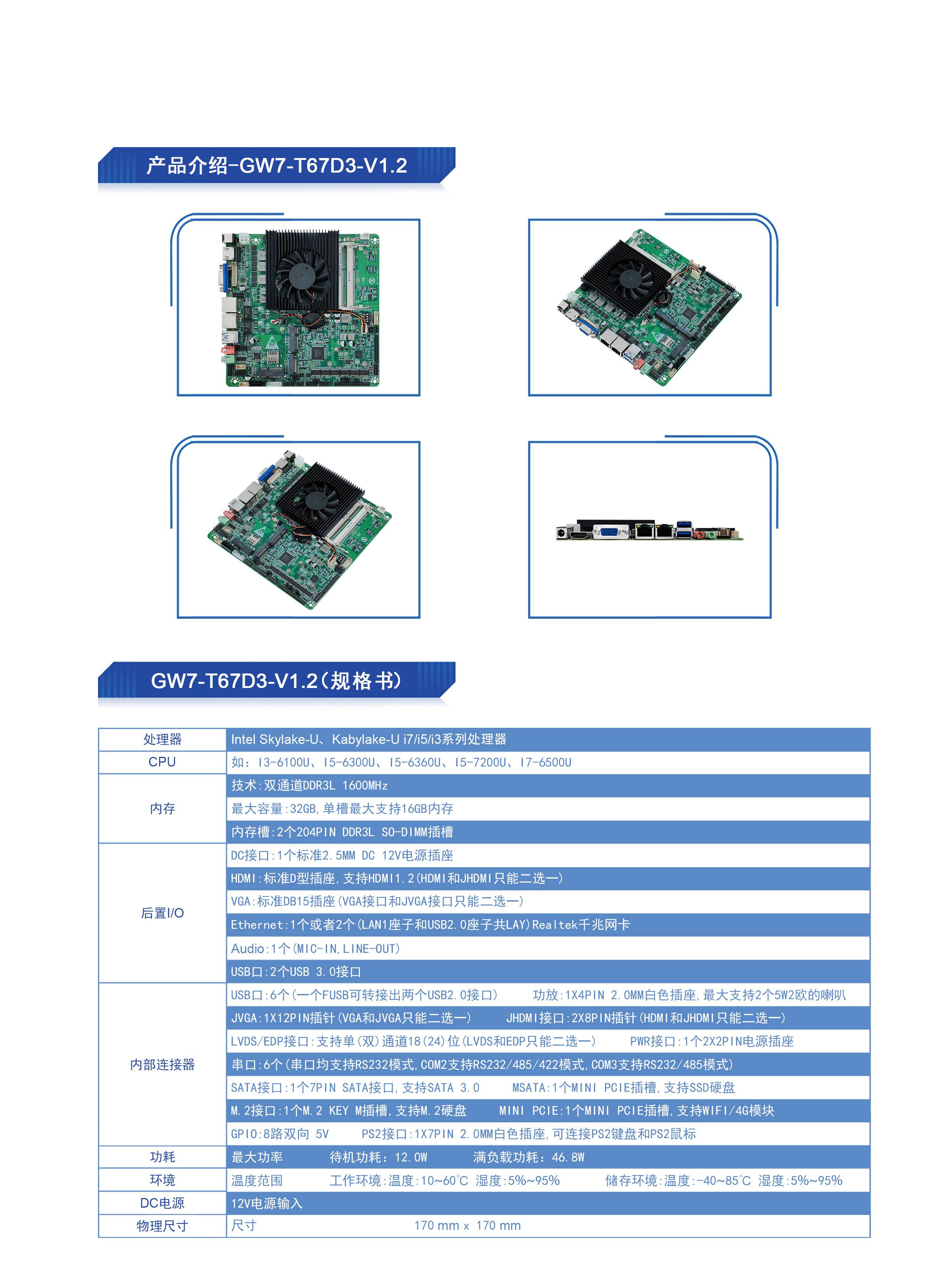 产品介绍-GW7-T67D3-V1.2

GW7-T67D3-V1.2（规格书）

| 处理器 | Intel Skylake-U、Kabylake-U i7/i5/i3系列处理器 |
|---|---|
| CPU | 如：I3-6100U、I5-6300U、I5-6360U、I5-7200U、I7-6500U |
| 内存 | 技术:双通道DDR3L 1600MHz |
| | 最大容量:32GB,单槽最大支持16GB内存 |
| | 内存槽:2个204PIN DDR3L SO-DIMM插槽 |
| 后置I/O | DC接口:1个标准2.5MM DC 12V电源插座 |
| | HDMI:标准D型插座,支持HDMI1.2(HDMI和JHDMI只能二选一) |
| | VGA:标准DB15插座(VGA接口和JVGA接口只能二选一) |
| | Ethernet:1个或者2个(LAN1座子和USB2.0座子共LAY)Realtek千兆网卡 |
| | Audio:1个(MIC-IN,LINE-OUT) |
| | USB口:2个USB 3.0接口 |
| 内部连接器 | USB口:6个(一个FUSB可转接出两个USB2.0接口)　功放:1X4PIN 2.0MM白色插座,最大支持2个5W2欧的喇叭 |
| | JVGA:1X12PIN插针(VGA和JVGA只能二选一)　JHDMI接口:2X8PIN插针(HDMI和JHDMI只能二选一) |
| | LVDS/EDP接口:支持单(双)通道18(24)位(LVDS和EDP只能二选一)　PWR接口:1个2X2PIN电源插座 |
| | 串口:6个(串口均支持RS232模式,COM2支持RS232/485/422模式,COM3支持RS232/485模式) |
| | SATA接口:1个7PIN SATA接口,支持SATA 3.0　MSATA:1个MINI PCIE插槽,支持SSD硬盘 |
| | M.2接口:1个M.2 KEY M插槽,支持M.2硬盘　MINI PCIE:1个MINI PCIE插槽,支持WIFI/4G模块 |
| | GPIO:8路双向 5V　PS2接口:1X7PIN 2.0MM白色插座,可连接PS2键盘和PS2鼠标 |
| 功耗 | 最大功率　待机功耗：12.0W　满负载功耗：46.8W |
| 环境 | 温度范围　工作环境:温度:10~60℃ 湿度:5%~95%　储存环境:温度:-40~85℃ 湿度:5%~95% |
| DC电源 | 12V电源输入 |
| 物理尺寸 | 尺寸　170 mm x 170 mm |