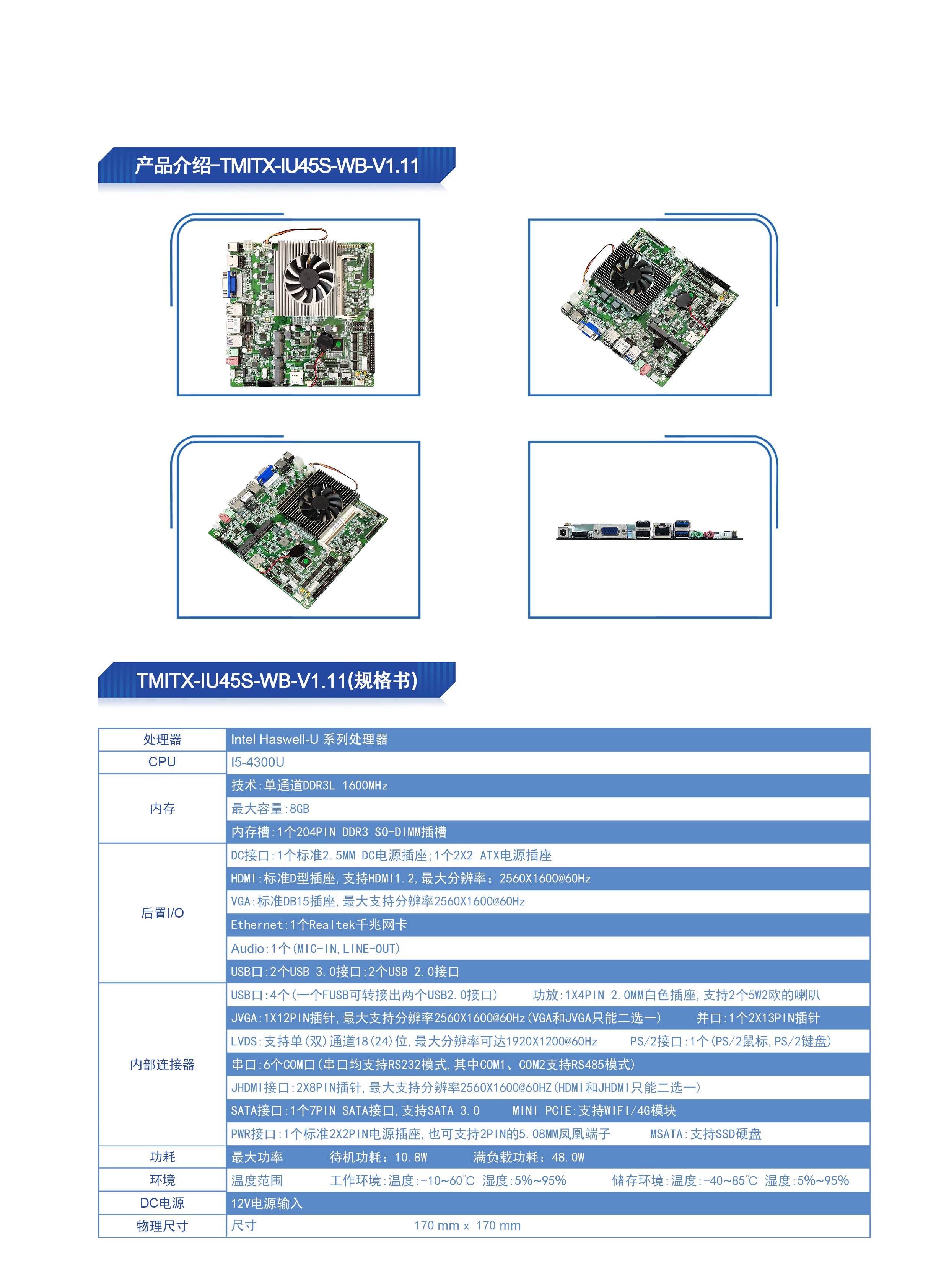 产品介绍-TMITX-IU45S-WB-V1.11

TMITX-IU45S-WB-V1.11(规格书)

| 处理器 | Intel Haswell-U 系列处理器 |
|---|---|
| CPU | I5-4300U |
| 内存 | 技术:单通道DDR3L 1600MHz |
| | 最大容量:8GB |
| | 内存槽:1个204PIN DDR3 SO-DIMM插槽 |
| 后置I/O | DC接口:1个标准2.5MM DC电源插座;1个2X2 ATX电源插座 |
| | HDMI:标准D型插座,支持HDMI1.2,最大分辨率:2560X1600@60Hz |
| | VGA:标准DB15插座,最大支持分辨率2560X1600@60Hz |
| | Ethernet:1个Realtek千兆网卡 |
| | Audio:1个(MIC-IN,LINE-OUT) |
| | USB口:2个USB 3.0接口;2个USB 2.0接口 |
| 内部连接器 | USB口:4个(一个FUSB可转接出两个USB2.0接口)　功放:1X4PIN 2.0MM白色插座,支持2个5W2欧的喇叭 |
| | JVGA:1X12PIN插针,最大支持分辨率2560X1600@60Hz(VGA和JVGA只能二选一)　并口:1个2X13PIN插针 |
| | LVDS:支持单(双)通道18(24)位,最大分辨率可达1920X1200@60Hz　PS/2接口:1个(PS/2鼠标,PS/2键盘) |
| | 串口:6个COM口(串口均支持RS232模式,其中COM1、COM2支持RS485模式) |
| | JHDMI接口:2X8PIN插针,最大支持分辨率2560X1600@60HZ(HDMI和JHDMI只能二选一) |
| | SATA接口:1个7PIN SATA接口,支持SATA 3.0　MINI PCIE:支持WIFI/4G模块 |
| | PWR接口:1个标准2X2PIN电源插座,也可支持2PIN的5.08MM凤凰端子　MSATA:支持SSD硬盘 |
| 功耗 | 最大功率　待机功耗:10.8W　满负载功耗:48.0W |
| 环境 | 温度范围　工作环境:温度:-10~60°C 湿度:5%~95%　储存环境:温度:-40~85°C 湿度:5%~95% |
| DC电源 | 12V电源输入 |
| 物理尺寸 | 尺寸　170 mm x 170 mm |