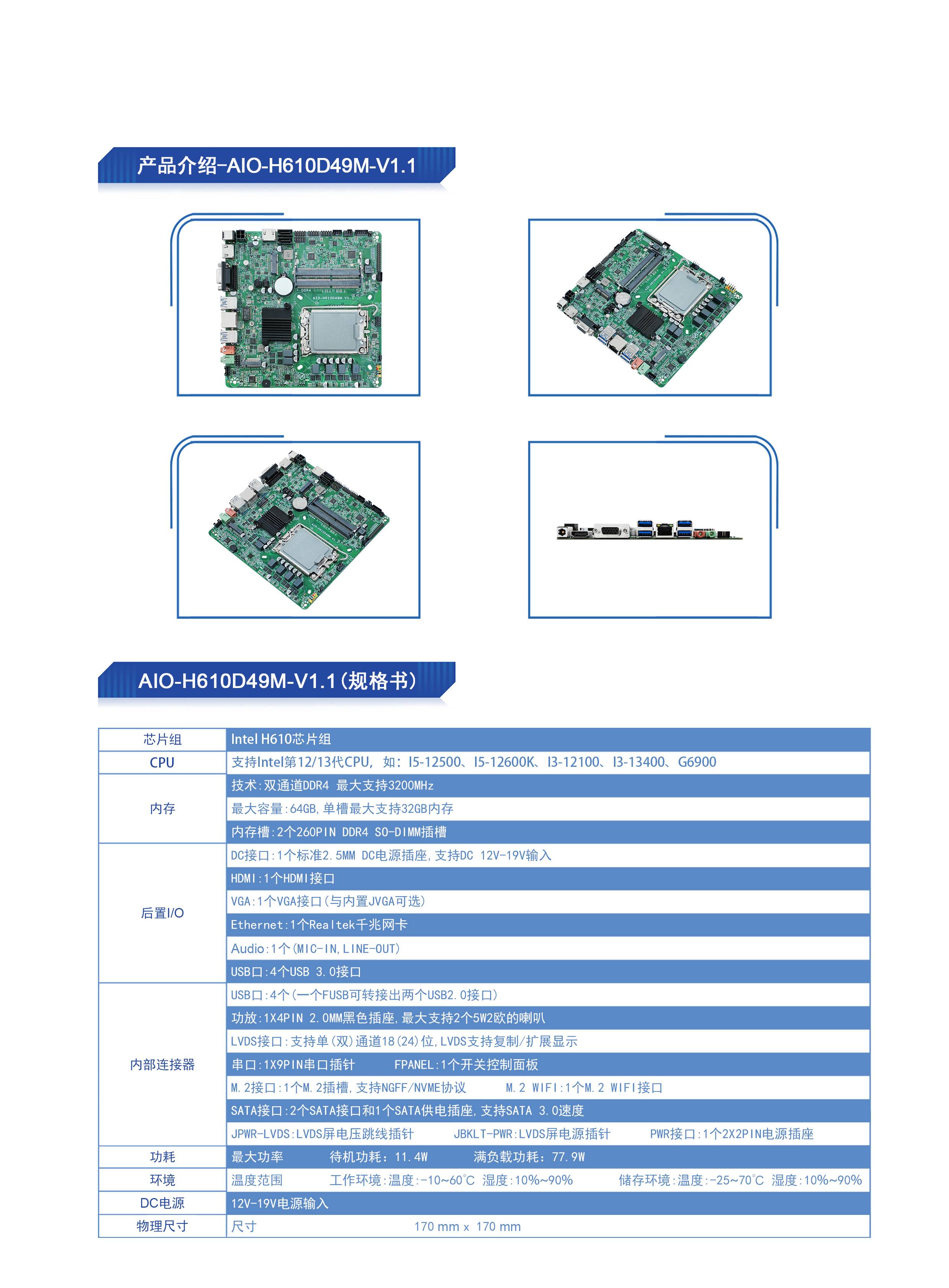 产品介绍-AIO-H610D49M-V1.1

AIO-H610D49M-V1.1（规格书）

| 芯片组 | Intel H610芯片组 |
|---|---|
| CPU | 支持Intel第12/13代CPU，如：I5-12500、I5-12600K、I3-12100、I3-13400、G6900 |
| 内存 | 技术：双通道DDR4 最大支持3200MHz |
| | 最大容量：64GB，单槽最大支持32GB内存 |
| | 内存槽：2个260PIN DDR4 SO-DIMM插槽 |
| 后置I/O | DC接口：1个标准2.5MM DC电源插座，支持DC 12V-19V输入 |
| | HDMI：1个HDMI接口 |
| | VGA：1个VGA接口（与内置JVGA可选） |
| | Ethernet：1个Realtek千兆网卡 |
| | Audio：1个（MIC-IN，LINE-OUT） |
| | USB口：4个USB 3.0接口 |
| 内部连接器 | USB口：4个（一个FUSB可转接出两个USB2.0接口） |
| | 功放：1X4PIN 2.0MM黑色插座，最大支持2个5W2欧的喇叭 |
| | LVDS接口：支持单（双）通道18（24）位，LVDS支持复制/扩展显示 |
| | 串口：1X9PIN串口插针 FPANEL：1个开关控制面板 |
| | M.2接口：1个M.2插槽，支持NGFF/NVME协议 M.2 WIFI：1个M.2 WIFI接口 |
| | SATA接口：2个SATA接口和1个SATA供电插座，支持SATA 3.0速度 |
| | JPWR-LVDS：LVDS屏电压跳线插针 JBKLT-PWR：LVDS屏电源插针 PWR接口：1个2X2PIN电源插座 |
| 功耗 | 最大功率 待机功耗：11.4W 满负载功耗：77.9W |
| 环境 | 温度范围 工作环境：温度：-10~60℃ 湿度：10%~90% 储存环境：温度：-25~70℃ 湿度：10%~90% |
| DC电源 | 12V-19V电源输入 |
| 物理尺寸 | 尺寸 170 mm x 170 mm |