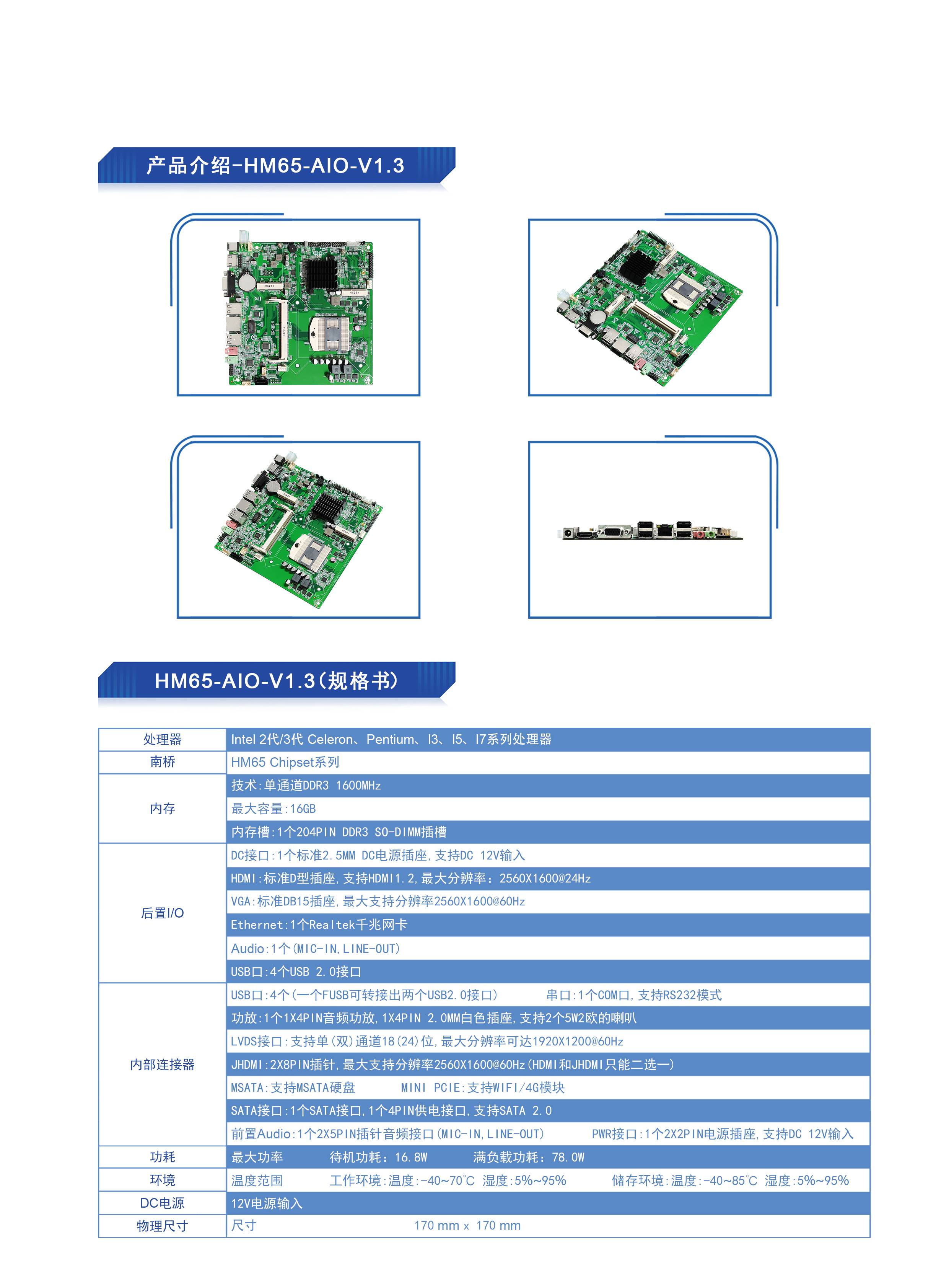 产品介绍-HM65-AIO-V1.3

HM65-AIO-V1.3(规格书)

| 处理器 | Intel 2代/3代 Celeron、Pentium、I3、I5、I7系列处理器 |
|---|---|
| 南桥 | HM65 Chipset系列 |
| 内存 | 技术:单通道DDR3 1600MHz |
| | 最大容量:16GB |
| | 内存槽:1个204PIN DDR3 SO-DIMM插槽 |
| 后置I/O | DC接口:1个标准2.5MM DC电源插座,支持DC 12V输入 |
| | HDMI:标准D型插座,支持HDMI1.2,最大分辨率:2560X1600@24Hz |
| | VGA:标准DB15插座,最大支持分辨率2560X1600@60Hz |
| | Ethernet:1个Realtek千兆网卡 |
| | Audio:1个(MIC-IN,LINE-OUT) |
| | USB口:4个USB 2.0接口 |
| 内部连接器 | USB口:4个(一个FUSB可转接出两个USB2.0接口) 串口:1个COM口,支持RS232模式 |
| | 功放:1个1X4PIN音频功放,1X4PIN 2.0MM白色插座,支持2个5W2欧的喇叭 |
| | LVDS接口:支持单(双)通道18(24)位,最大分辨率可达1920X1200@60Hz |
| | JHDMI:2X8PIN插针,最大支持分辨率2560X1600@60Hz(HDMI和JHDMI只能二选一) |
| | MSATA:支持MSATA硬盘 MINI PCIE:支持WIFI/4G模块 |
| | SATA接口:1个SATA接口,1个4PIN供电接口,支持SATA 2.0 |
| | 前置Audio:1个2X5PIN插针音频接口(MIC-IN,LINE-OUT) PWR接口:1个2X2PIN电源插座,支持DC 12V输入 |
| 功耗 | 最大功率 待机功耗:16.8W 满负载功耗:78.0W |
| 环境 | 温度范围 工作环境:温度:-40~70°C 湿度:5%~95% 储存环境:温度:-40~85°C 湿度:5%~95% |
| DC电源 | 12V电源输入 |
| 物理尺寸 | 尺寸 170 mm x 170 mm |